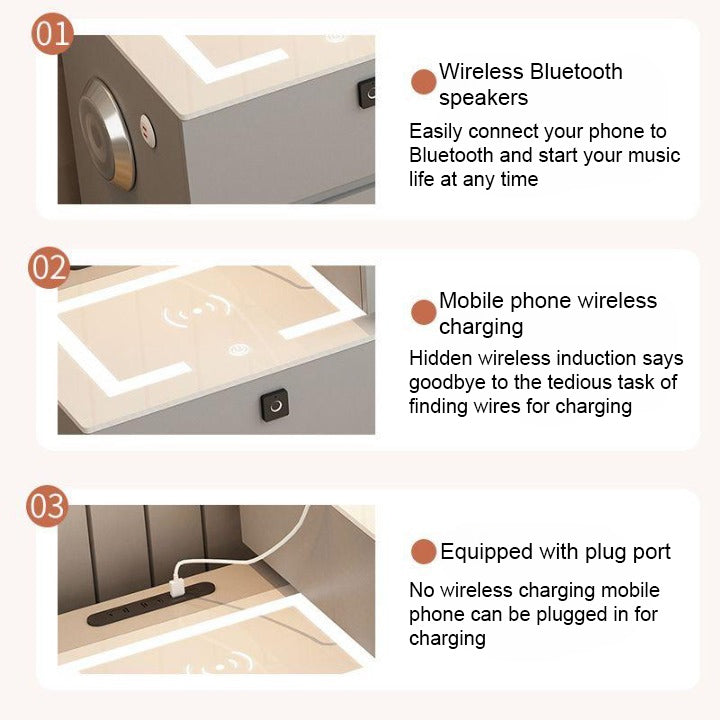 01

Wireless Bluetooth speakers

Easily connect your phone to Bluetooth and start your music life at any time

02

Mobile phone wireless charging

Hidden wireless induction says goodbye to the tedious task of finding wires for charging

03

Equipped with plug port

No wireless charging mobile phone can be plugged in for charging