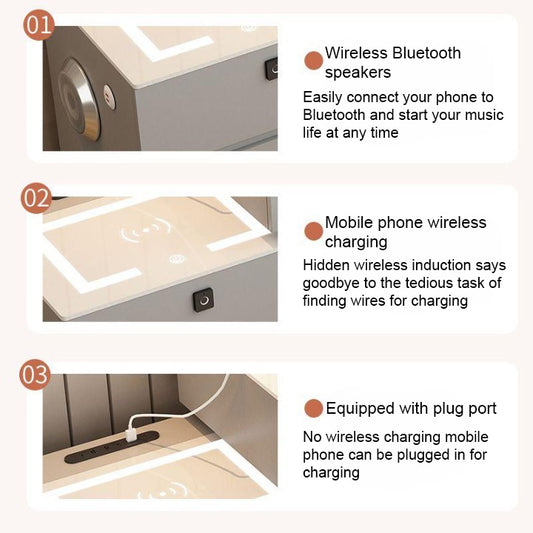 01

Wireless Bluetooth speakers

Easily connect your phone to Bluetooth and start your music life at any time

02

Mobile phone wireless charging

Hidden wireless induction says goodbye to the tedious task of finding wires for charging

03

Equipped with plug port

No wireless charging mobile phone can be plugged in for charging