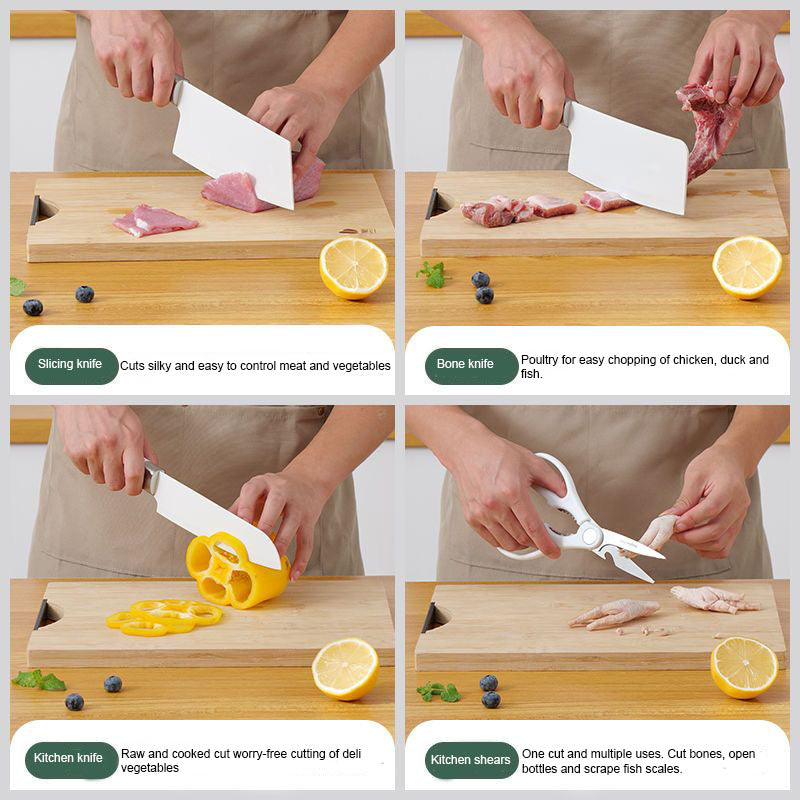 Slicing knife
Cuts silky and easy to control meat and vegetables

Bone knife
Poultry for easy chopping of chicken, duck and fish.

Kitchen knife
Raw and cooked cut worry-free cutting of deli vegetables

Kitchen shears
One cut and multiple uses. Cut bones, open bottles and scrape fish scales.