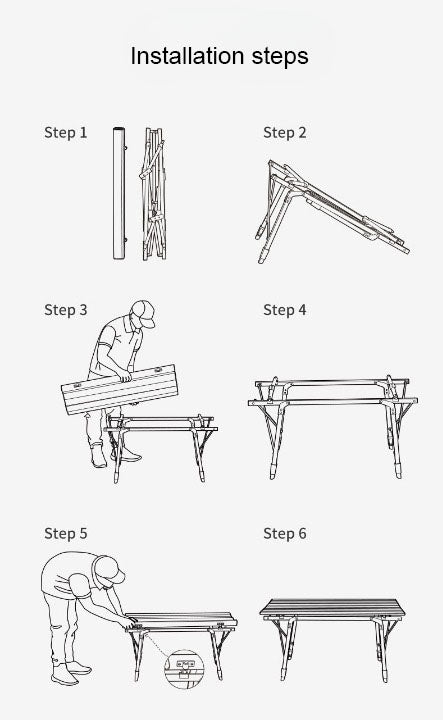 Installation steps

Step 1

Step 2

Step 3

Step 4

Step 5

Step 6