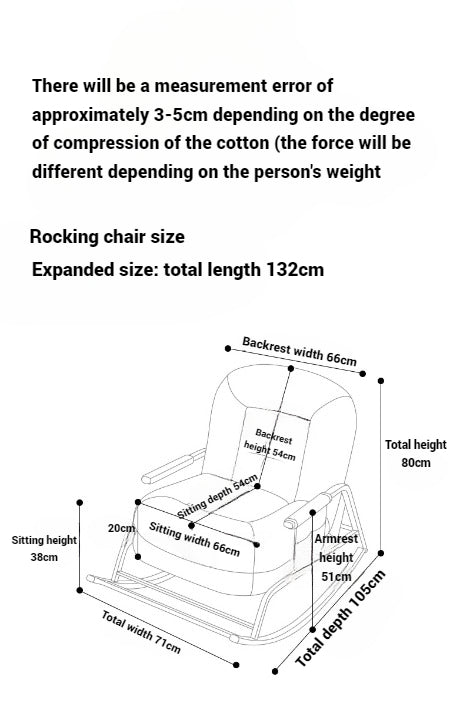 There will be a measurement error of approximately 3-5cm depending on the degree of compression of the cotton (the force will be different depending on the person's weight

Rocking chair size

Expanded size: total length 132cm

Backrest width 66cm

Backrest height 54cm

Total height 80cm

Sitting depth 54cm

20cm

Sitting width 66cm

Sitting height 38cm

Armrest height 51cm

Total width 71cm

Total depth 105cm