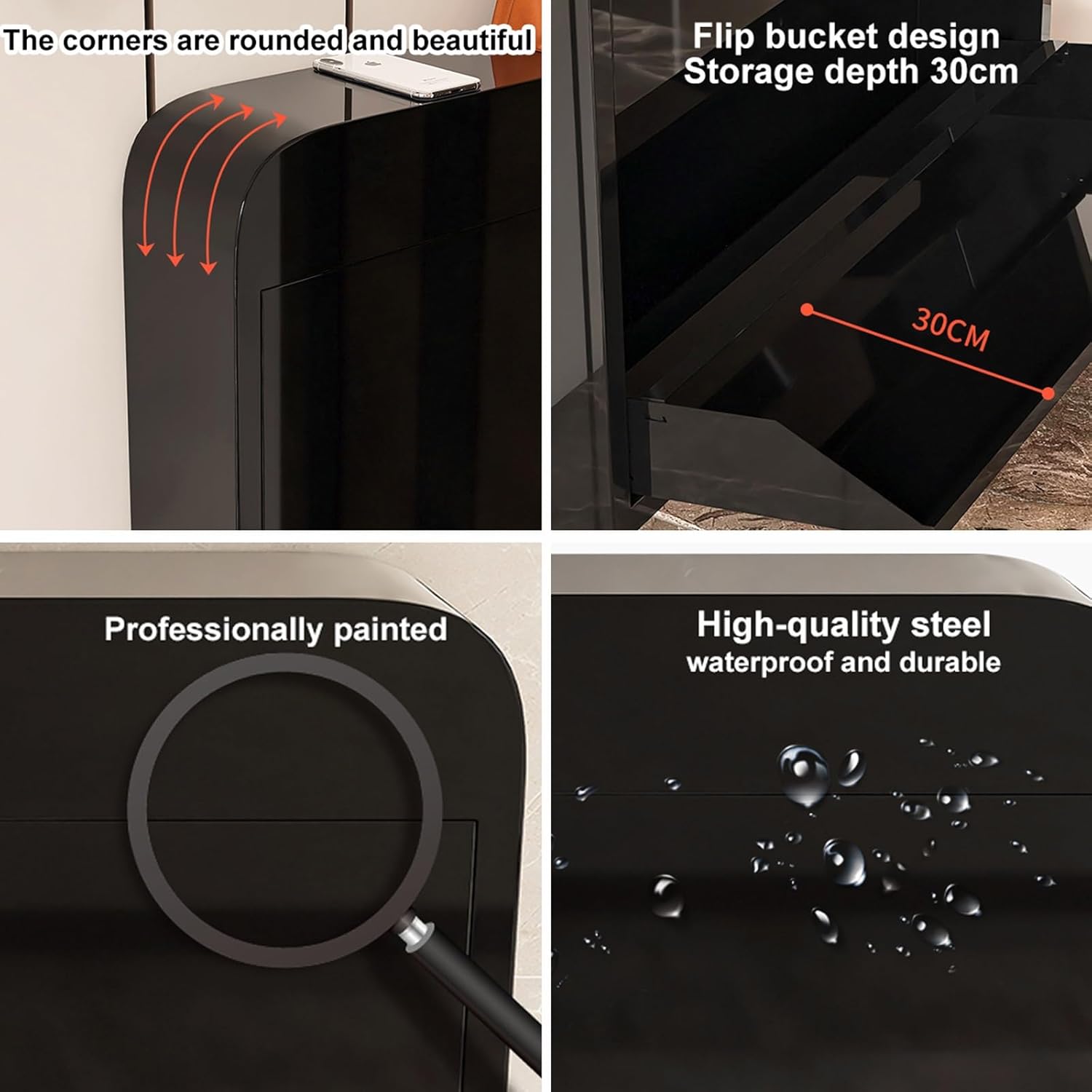 The corners are rounded and beautiful

Flip bucket design
Storage depth 30cm

30CM

Professionally painted

High-quality steel
waterproof and durable