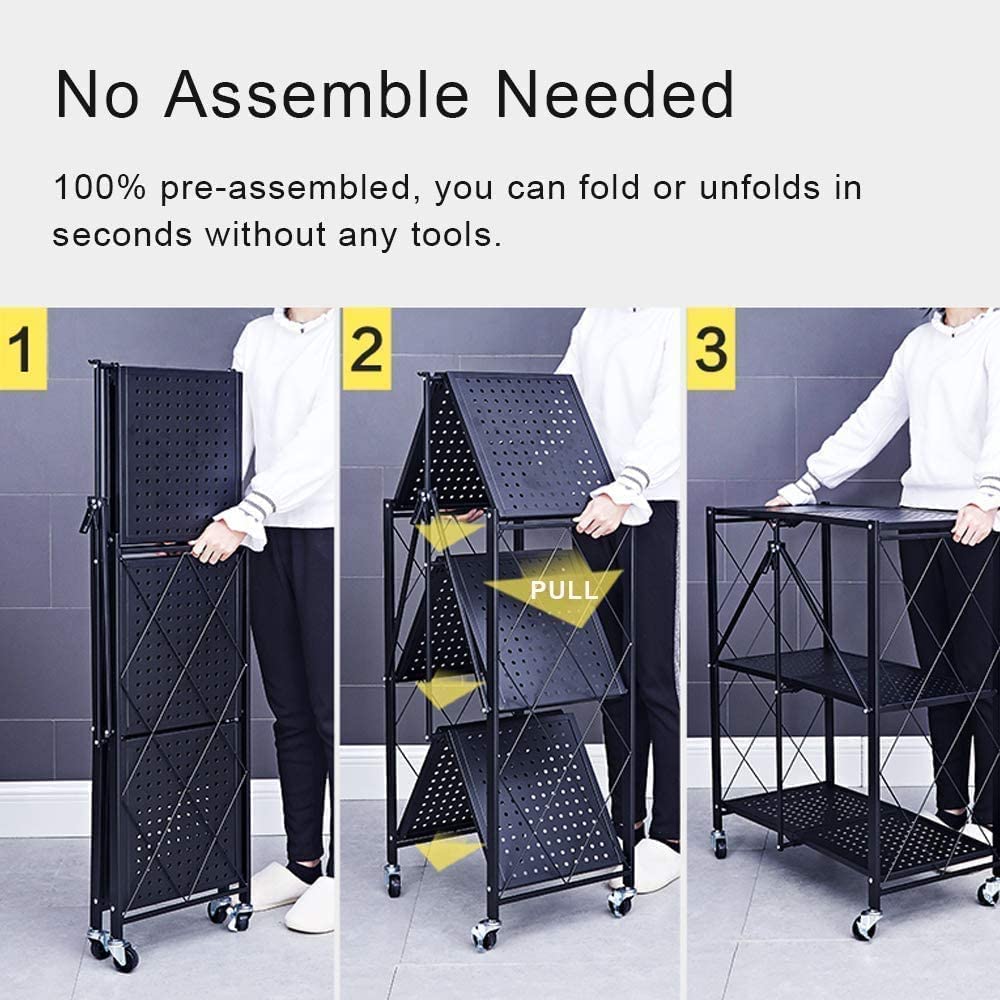 No Assemble Needed

100% pre-assembled, you can fold or unfolds in seconds without any tools.

1

2

PULL

3